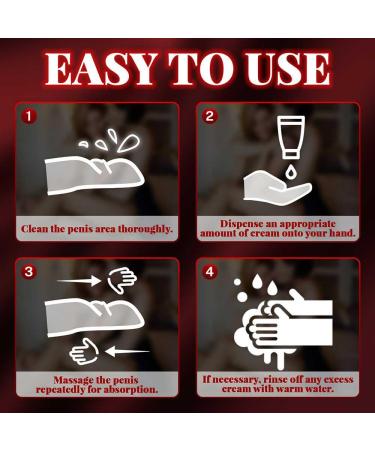 EASY TO USE

1

Clean the penis area thoroughly.

2

Dispense an appropriate amount of cream onto your hand.

3

Massage the penis repeatedly for absorption.

4

If necessary, rinse off any excess cream with warm water.