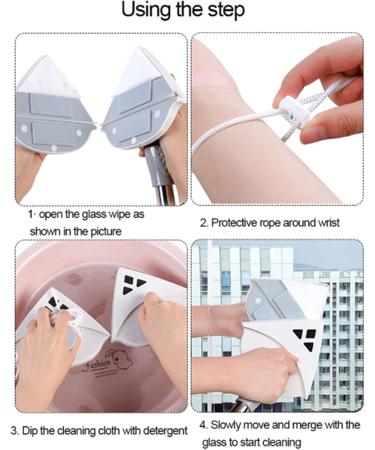 Using the step

1· open the glass wipe as shown in the picture

2. Protective rope around wrist

Fashion

3. Dip the cleaning cloth with detergent

4. Slowly move and merge with the glass to start cleaning