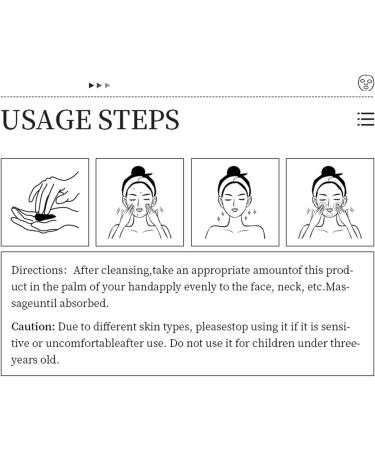 USAGE STEPS

Directions: After cleansing,take an appropriate amountof this product in the palm of your handapply evenly to the face, neck, etc.Massageuntil absorbed.

Caution: Due to different skin types, pleasestop using it if it is sensitive or uncomfortableafter use. Do not use it for children under three-years old.