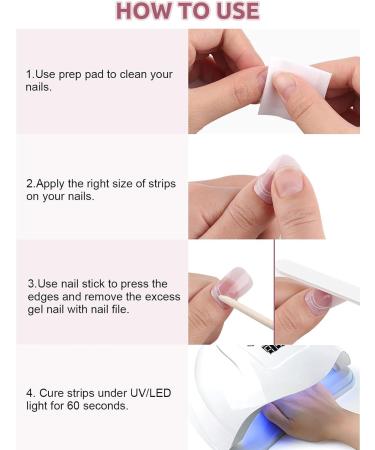 HOW TO USE

1.Use prep pad to clean your nails.

2.Apply the right size of strips on your nails.

3.Use nail stick to press the edges and remove the excess gel nail with nail file.

4. Cure strips under UV/LED light for 60 seconds.