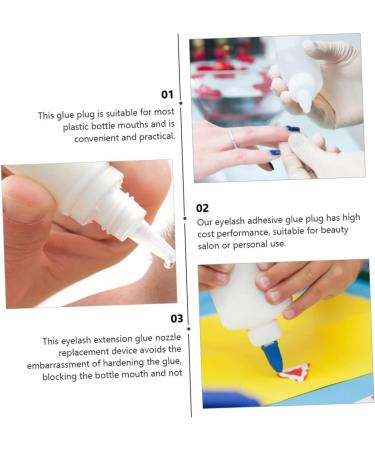 01

This glue plug is suitable for most plastic bottle mouths and is convenient and practical.

02

Our eyelash adhesive glue plug has high cost performance, suitable for beauty salon or personal use.

03

This eyelash extension glue nozzle replacement device avoids the embarrassment of hardening the glue, blocking the bottle mouth and not