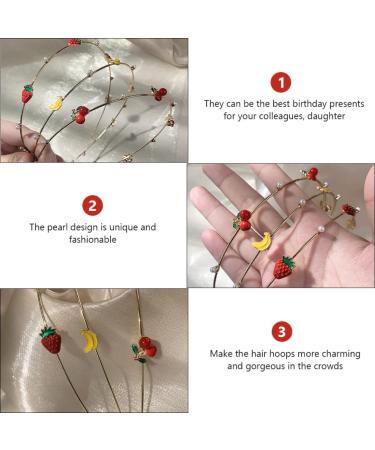 1

They can be the best birthday presents for your colleagues, daughter

2

The pearl design is unique and fashionable

3

Make the hair hoops more charming and gorgeous in the crowds