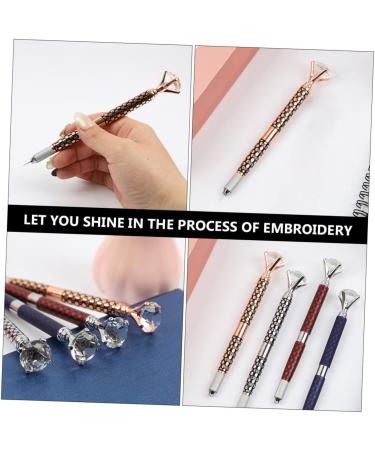 LET YOU SHINE IN THE PROCESS OF EMBROIDERY