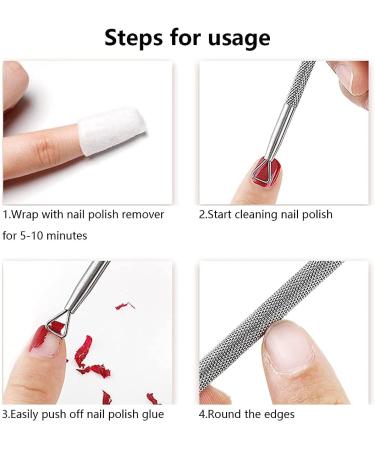 Steps for usage

1.Wrap with nail polish remover for 5-10 minutes

2.Start cleaning nail polish

3.Easily push off nail polish glue

4.Round the edges