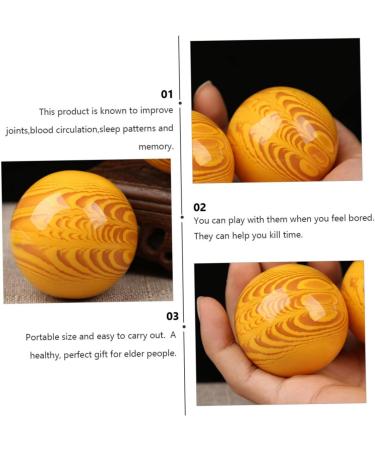 01
This product is known to improve joints,blood circulation,sleep patterns and memory.

02
You can play with them when you feel bored. They can help you kill time.

03
Portable size and easy to carry out. A healthy, perfect gift for elder people.