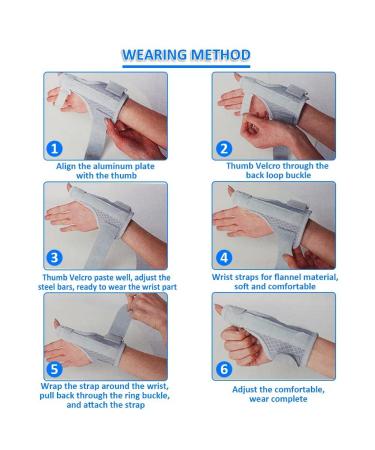 WEARING METHOD

1
Align the aluminum plate with the thumb

2
Thumb Velcro through the back loop buckle

3
Thumb Velcro paste well, adjust the steel bars, ready to wear the wrist part

4
Wrist straps for flannel material, soft and comfortable

5
Wrap the strap around the wrist, pull back through the ring buckle, and attach the strap

6
Adjust the comfortable, wear complete