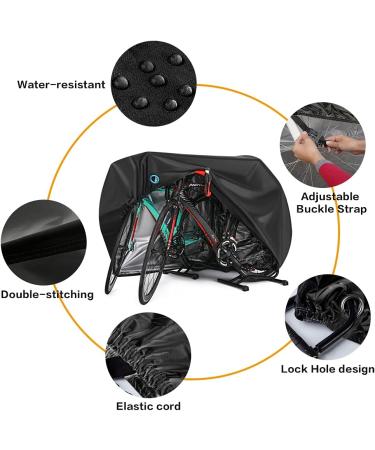 Water-resistant

Adjustable Buckle Strap

Double-stitching

Lock Hole design

Elastic cord