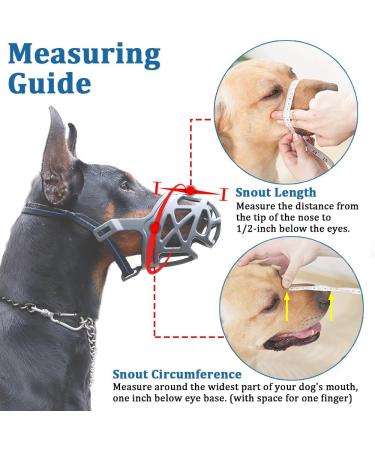 Measuring Guide

Snout Length
Measure the distance from the tip of the nose to 1/2-inch below the eyes.

Snout Circumference
Measure around the widest part of your dog's mouth, one inch below eye base. (with space for one finger)