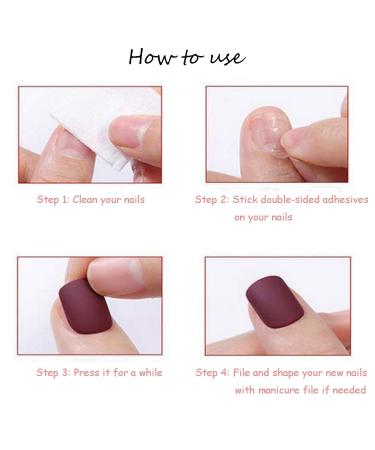 How to use

Step 1: Clean your nails

Step 2: Stick double-sided adhesives on your nails

Step 3: Press it for a while

Step 4: File and shape your new nails with manicure file if needed