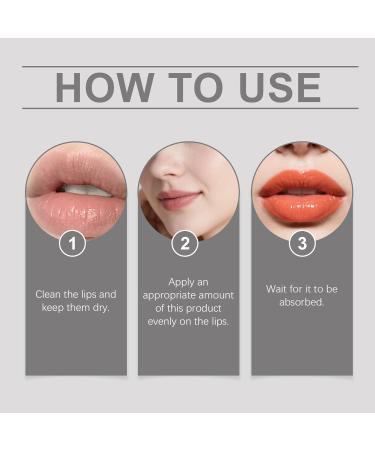 HOW TO USE

1

Clean the lips and keep them dry.

2

Apply an appropriate amount of this product evenly on the lips.

3

Wait for it to be absorbed.