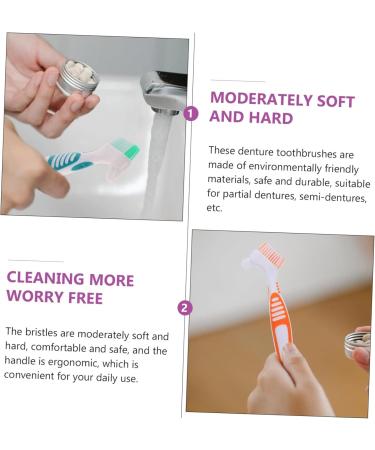 1

MODERATELY SOFT AND HARD

These denture toothbrushes are made of environmentally friendly materials, safe and durable, suitable for partial dentures, semi-dentures, etc.

CLEANING MORE WORRY FREE

2

The bristles are moderately soft and hard, comfortable and safe, and the handle is ergonomic, which is convenient for your daily use.