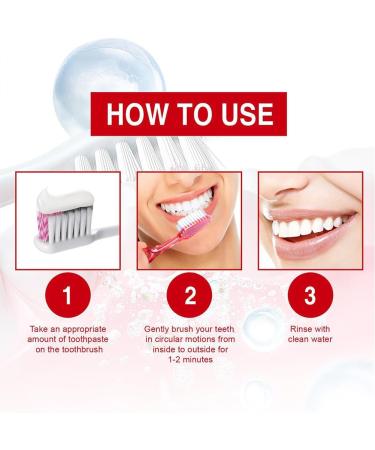 HOW TO USE

1

Take an appropriate amount of toothpaste on the toothbrush

2

Gently brush your teeth in circular motions from inside to outside for 1-2 minutes

3

Rinse with clean water