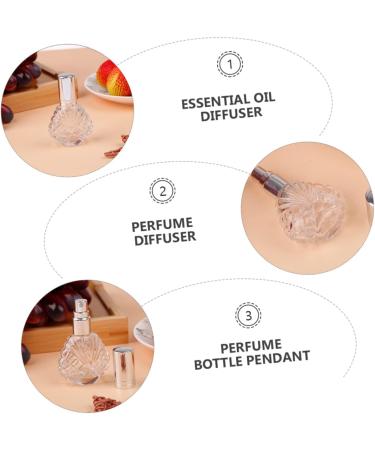 1

ESSENTIAL OIL DIFFUSER

2

PERFUME DIFFUSER

3

PERFUME BOTTLE PENDANT