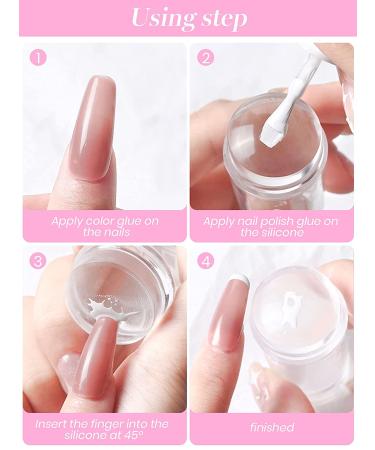 Using step

1

Apply color glue on the nails

2

Apply nail polish glue on the silicone

3

Insert the finger into the silicone at 45°

4

finished