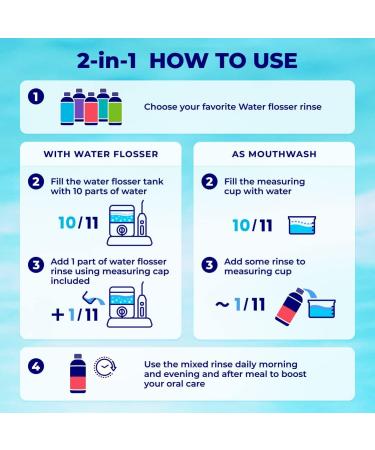 2-in-1 HOW TO USE

1 Choose your favorite Water flosser rinse

WITH WATER FLOSSER

2 Fill the water flosser tank with 10 parts of water

10/11

3 Add 1 part of water flosser rinse using measuring cap included

+1/11

AS MOUTHWASH

2 Fill the measuring cup with water

10/11

3 Add some rinse to measuring cup

~1/11

4 Use the mixed rinse daily morning and evening and after meal to boost your oral care