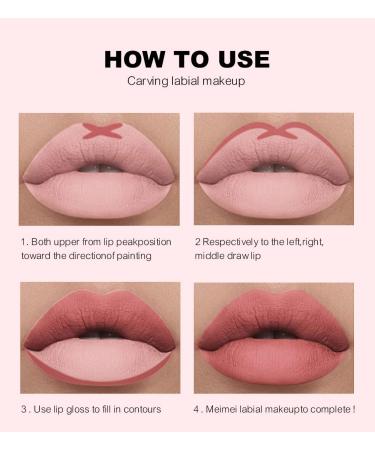 HOW TO USE
Carving labial makeup

1. Both upper from lip peakposition toward the directionof painting

2 Respectively to the left,right, middle draw lip

3 . Use lip gloss to fill in contours

4 . Meimei labial makeupto complete !