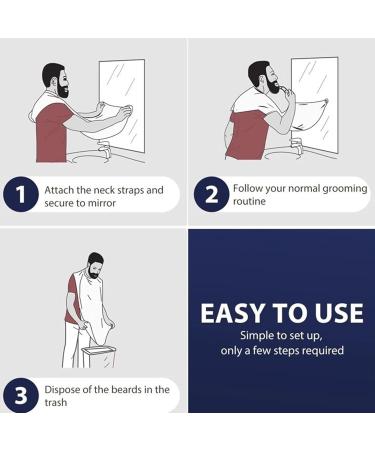 1 Attach the neck straps and secure to mirror

2 Follow your normal grooming routine

3 Dispose of the beards in the trash

EASY TO USE

Simple to set up, only a few steps required