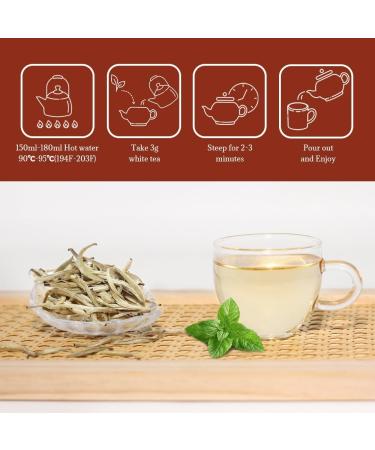 150ml-180ml Hot water 90℃-95℃(194F-203F)

Take 3g white tea

Steep for 2-3 minutes

Pour out and Enjoy