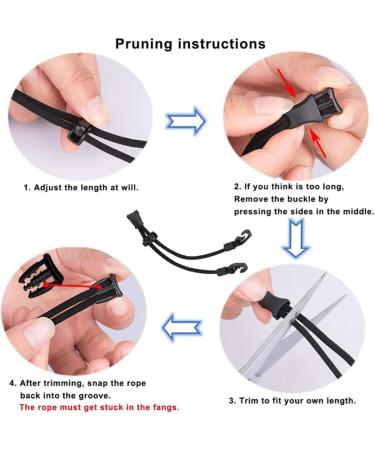 Pruning instructions

1. Adjust the length at will.

2. If you think is too long, Remove the buckle by pressing the sides in the middle.

3. Trim to fit your own length.

4. After trimming, snap the rope back into the groove.
The rope must get stuck in the fangs.