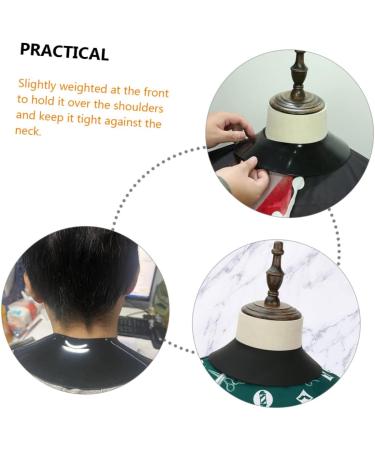 PRACTICAL

Slightly weighted at the front to hold it over the shoulders and keep it tight against the neck.