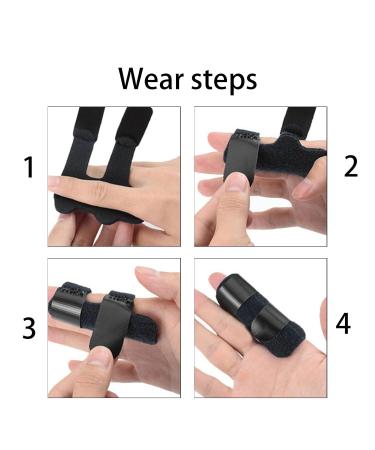 Wear steps

1

2

3

4