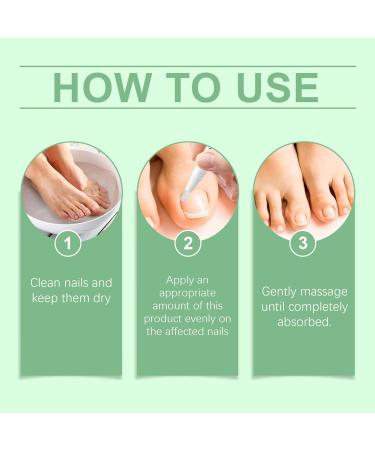 HOW TO USE

1

Clean nails and keep them dry

2

Apply an appropriate amount of this product evenly on the affected nails

3

Gently massage until completely absorbed.