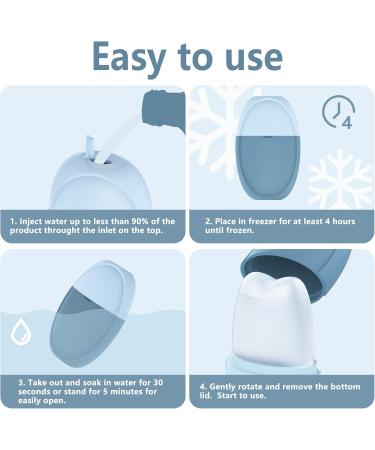 Easy to use

4

1. Inject water up to less than 90% of the product throught the inlet on the top.

2. Place in freezer for at least 4 hours until frozen.

3. Take out and soak in water for 30 seconds or stand for 5 minutes for easily open.

4. Gently rotate and remove the bottom lid. Start to use.