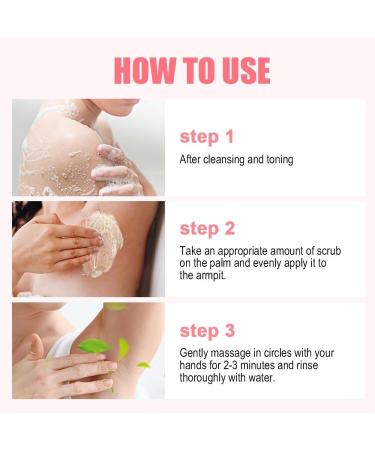 HOW TO USE

step 1

After cleansing and toning

step 2

Take an appropriate amount of scrub on the palm and evenly apply it to the armpit.

step 3

Gently massage in circles with your hands for 2-3 minutes and rinse thoroughly with water.