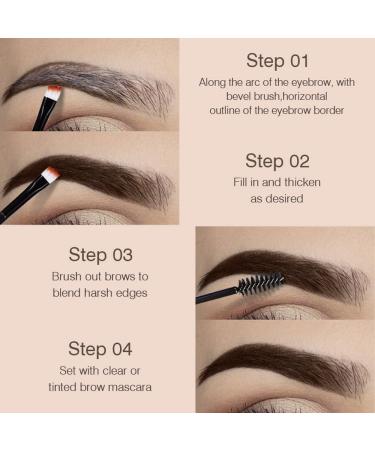 Step 01
Along the arc of the eyebrow, with bevel brush,horizontal outline of the eyebrow border

Step 02
Fill in and thicken as desired

Step 03
Brush out brows to blend harsh edges

Step 04
Set with clear or tinted brow mascara