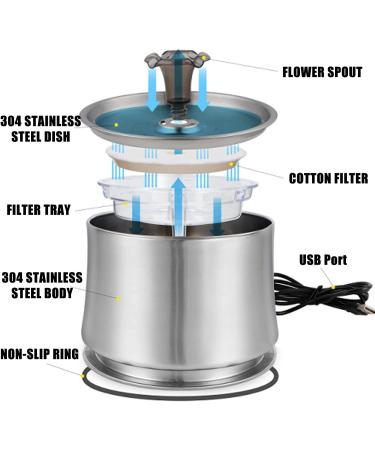 FLOWER SPOUT

304 STAINLESS STEEL DISH

COTTON FILTER

FILTER TRAY

USB Port

304 STAINLESS STEEL BODY

NON-SLIP RING