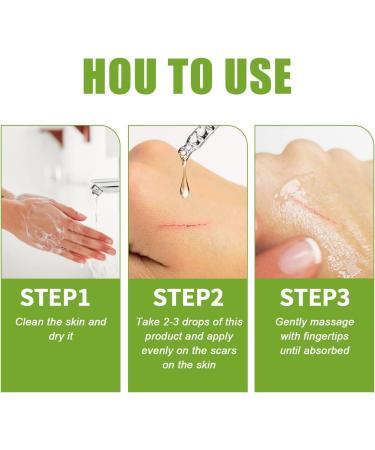 HOU TO USE

STEP1
Clean the skin and dry it

STEP2
Take 2-3 drops of this product and apply evenly on the scars on the skin

STEP3
Gently massage with fingertips until absorbed