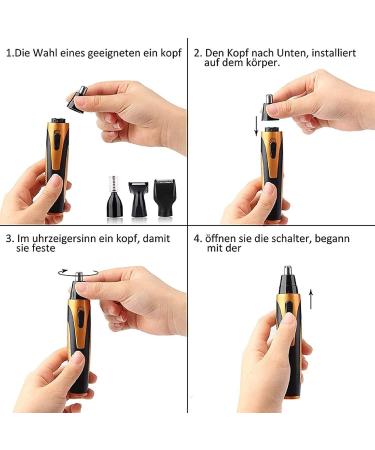 1.Die Wahl eines geeigneten ein kopf

2. Den Kopf nach Unten, installiert auf dem körper.

3. Im uhrzeigersinn ein kopf, damit sie feste

4. öffnen sie die schalter, begann mit der