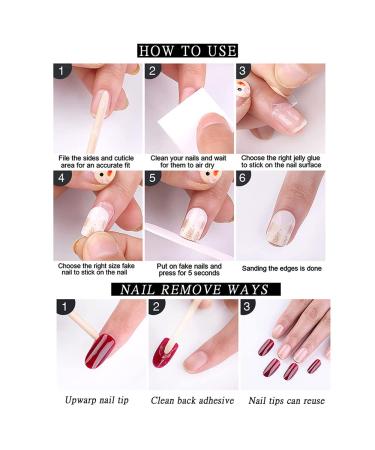 HOW TO USE

1
File the sides and cuticle area for an accurate fit

2
Clean your nails and wait for them to air dry

3
Choose the right jelly glue to stick on the nail surface

4
Choose the right size fake nail to stick on the nail

5
Put on fake nails and press for 5 seconds

6
Sanding the edges is done

NAIL REMOVE WAYS

1
Upwarp nail tip

2
Clean back adhesive

3
Nail tips can reuse