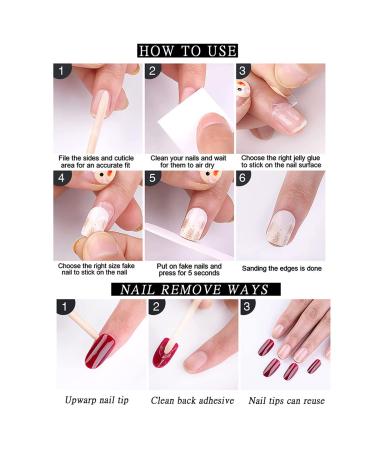 HOW TO USE

1
File the sides and cuticle area for an accurate fit

2
Clean your nails and wait for them to air dry

3
Choose the right jelly glue to stick on the nail surface

4
Choose the right size fake nail to stick on the nail

5
Put on fake nails and press for 5 seconds

6
Sanding the edges is done

NAIL REMOVE WAYS

1
Upwarp nail tip

2
Clean back adhesive

3
Nail tips can reuse