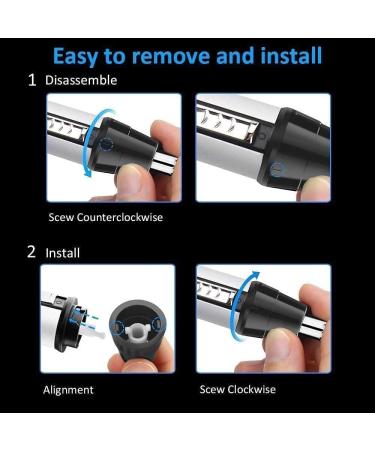 Easy to remove and install

1 Disassemble

Scew Counterclockwise

2 Install

Alignment

Scew Clockwise