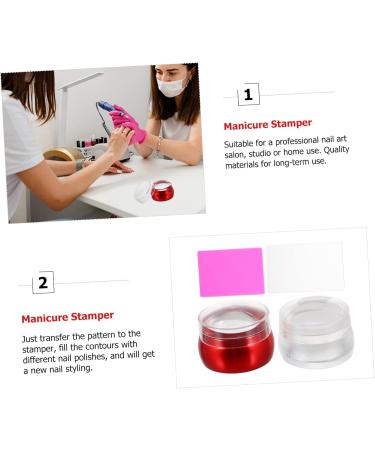 1

Manicure Stamper

Suitable for a professional nail art salon, studio or home use. Quality materials for long-term use.

2

Manicure Stamper

Just transfer the pattern to the stamper, fill the contours with different nail polishes, and will get a new nail styling.