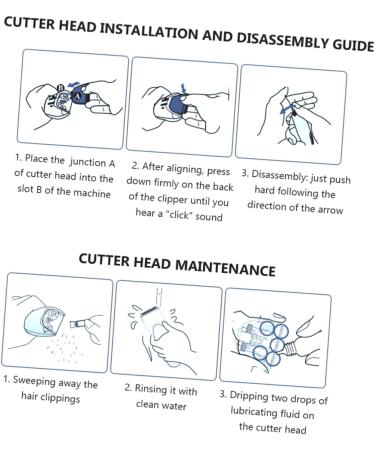 CUTTER HEAD INSTALLATION AND DISASSEMBLY GUIDE

B

A

1. Place the junction A of cutter head into the slot B of the machine

2. After aligning, press down firmly on the back of the clipper until you hear a "click" sound

3. Disassembly: just push hard following the direction of the arrow

CUTTER HEAD MAINTENANCE

1. Sweeping away the hair clippings

2. Rinsing it with clean water

3. Dripping two drops of lubricating fluid on the cutter head