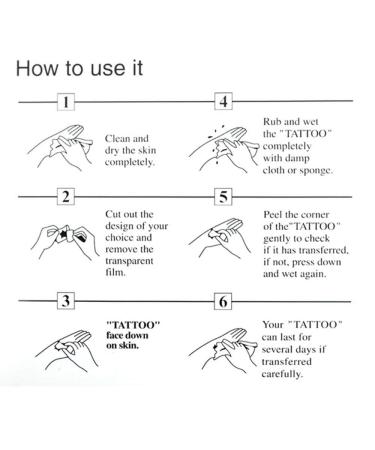 How to use it

1

Clean and dry the skin completely.

2

Cut out the design of your choice and remove the transparent film.

3

"TATTOO" face down on skin.

4

Rub and wet the "TATTOO" completely with damp cloth or sponge.

5

Peel the corner of the"TATTOO" gently to check if it has transferred, if not, press down and wet again.

6

Your "TATTOO" can last for several days if transferred carefully.