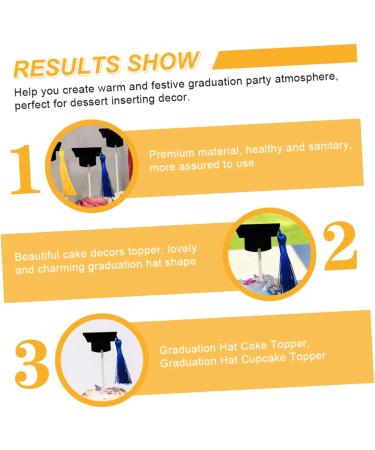 RESULTS SHOW

Help you create warm and festive graduation party atmosphere, perfect for dessert inserting decor.

1

Premium material, healthy and sanitary, more assured to use

Beautiful cake decors topper, lovely and charming graduation hat shape

2

3

Graduation Hat Cake Topper, Graduation Hat Cupcake Topper