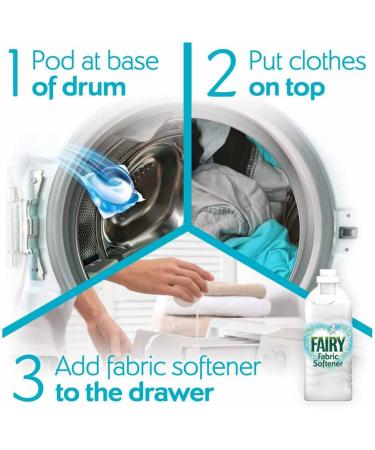 1 Pod at base of drum

2 Put clothes on top

3 Add fabric softener to the drawer

FAIRY Fabric Softener