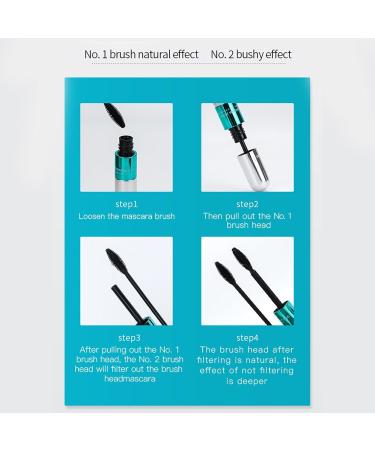 No. 1 brush natural effect No. 2 bushy effect

step1
Loosen the mascara brush

step2
Then pull out the No. 1 brush head

step3
After pulling out the No. 1 brush head, the No. 2 brush head will filter out the brush headmascara

step4
The brush head after filtering is natural, the effect of not filtering is deeper