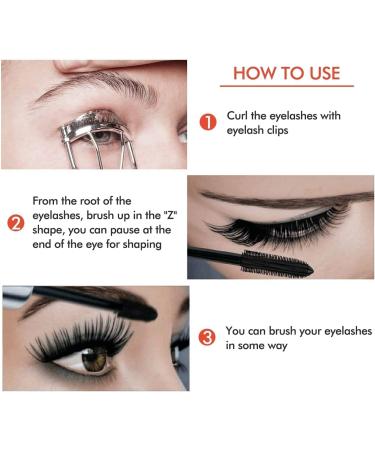 HOW TO USE

1 Curl the eyelashes with eyelash clips

2 From the root of the eyelashes, brush up in the "Z" shape, you can pause at the end of the eye for shaping

3 You can brush your eyelashes in some way