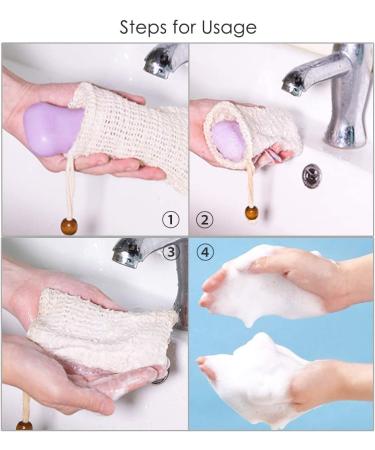 Steps for Usage

①

②

③

④