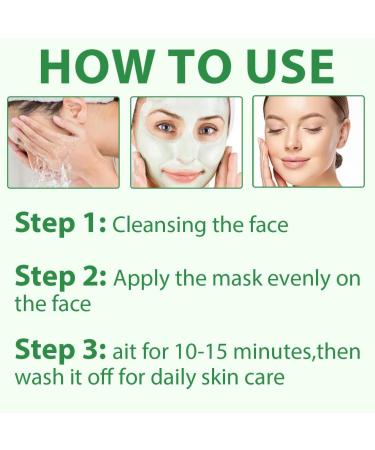 HOW TO USE

Step 1: Cleansing the face

Step 2: Apply the mask evenly on the face

Step 3: ait for 10-15 minutes,then wash it off for daily skin care