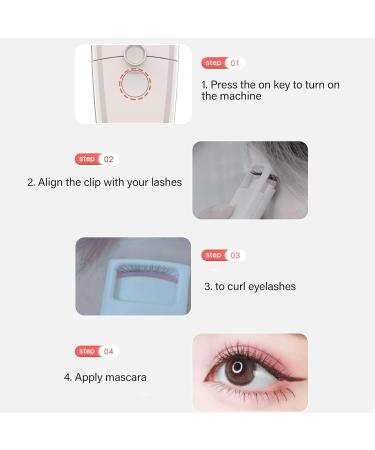 step 01

1. Press the on key to turn on the machine

step 02

2. Align the clip with your lashes

step 03

3. to curl eyelashes

step 04

4. Apply mascara