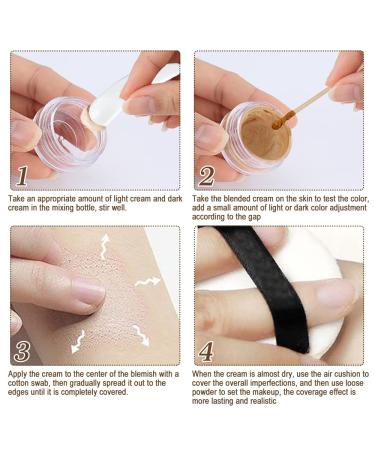 1

Take an appropriate amount of light cream and dark cream in the mixing bottle, stir well.

2

Take the blended cream on the skin to test the color, add a small amount of light or dark color adjustment according to the gap

3

Apply the cream to the center of the blemish with a cotton swab, then gradually spread it out to the edges until it is completely covered.

4

When the cream is almost dry, use the air cushion to cover the overall imperfections, and then use loose powder to set the makeup, the coverage effect is more lasting and realistic