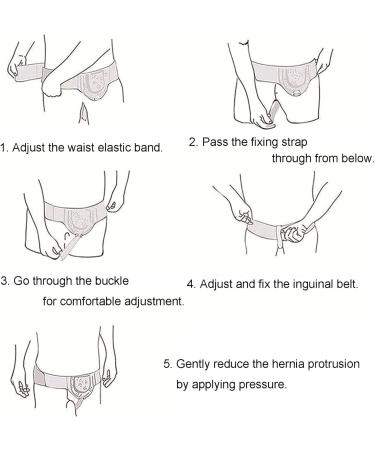 1. Adjust the waist elastic band.

2. Pass the fixing strap through from below.

3. Go through the buckle for comfortable adjustment.

4. Adjust and fix the inguinal belt.

5. Gently reduce the hernia protrusion by applying pressure.