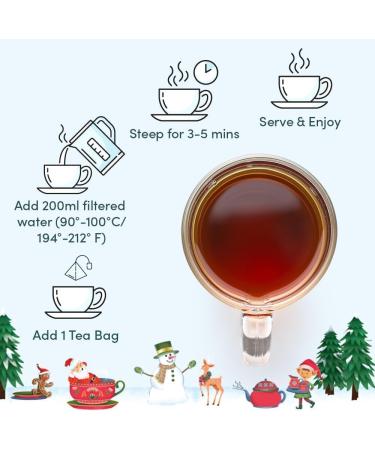 Steep for 3-5 mins

Serve & Enjoy

Add 200ml filtered water (90°-100°C/ 194°-212° F)

Add 1 Tea Bag