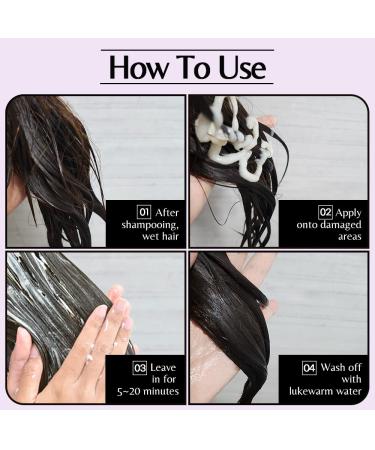 How To Use

01 After shampooing, wet hair

02 Apply onto damaged areas

03 Leave in for 5~20 minutes

04 Wash off with lukewarm water