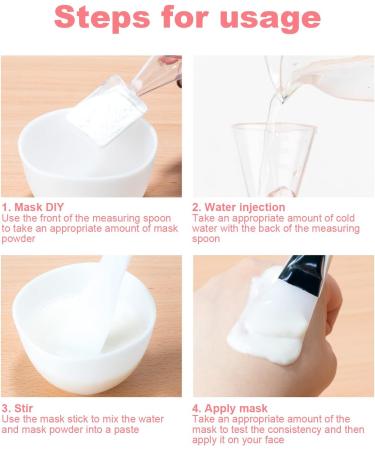 Steps for usage

1. Mask DIY
Use the front of the measuring spoon to take an appropriate amount of mask powder

2. Water injection
Take an appropriate amount of cold water with the back of the measuring spoon

3. Stir
Use the mask stick to mix the water and mask powder into a paste

4. Apply mask
Take an appropriate amount of the mask to test the consistency and then apply it on your face